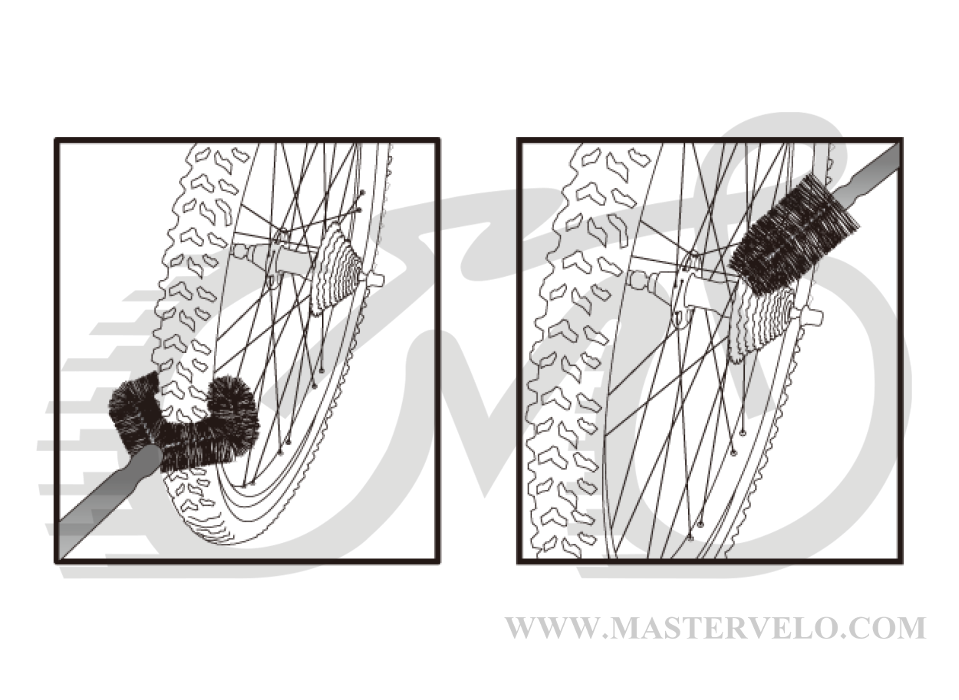 WWW.MASTERVELO.COM